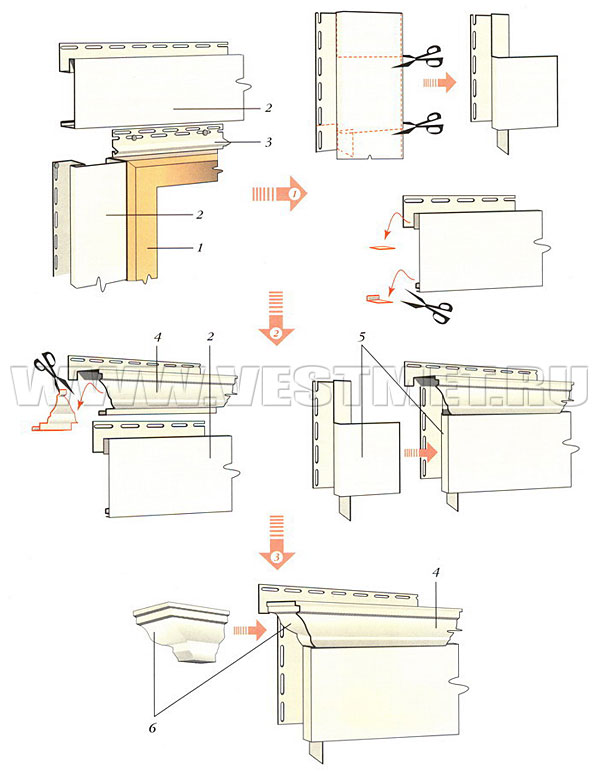 2
3
2
1
1
2
4
2
5
WWW.VESTMET.RU
3
4
6