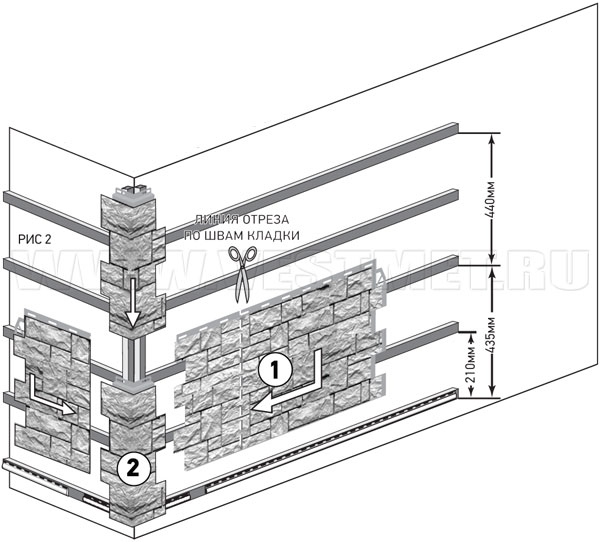 РИС 2

ЛИНИЯ ОТРЕЗА ПО ШВАМ КЛАДКИ

WWW.VESTMET.RU

440мм

435мм

210мм

1

2